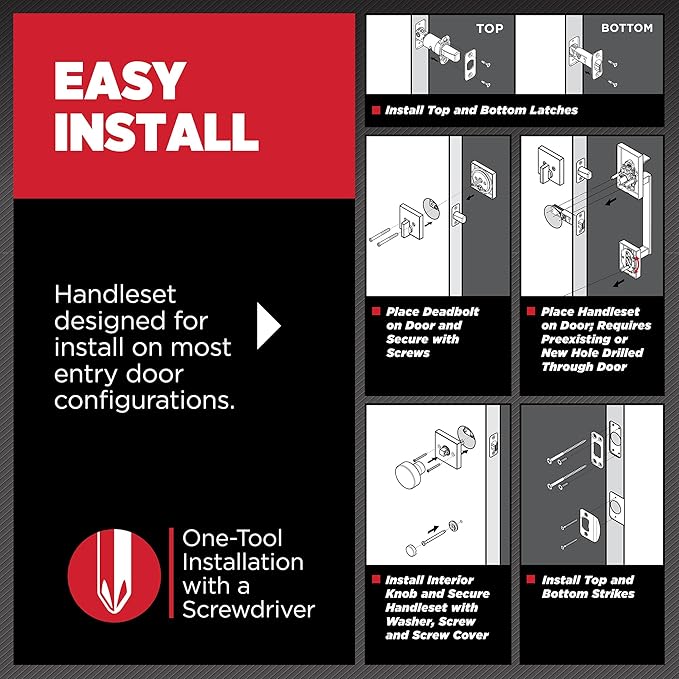 EASY INSTALL

Handleset designed for install on most entry door configurations.

One-Tool Installation with a Screwdriver

TOP

BOTTOM

Install Top and Bottom Latches

Place Deadbolt on Door and Secure with Screws

Place Handleset on Door; Requires Preexisting or New Hole Drilled Through Door

Install Interior Knob and Secure Handleset with Washer, Screw and Screw Cover

Install Top and Bottom Strikes